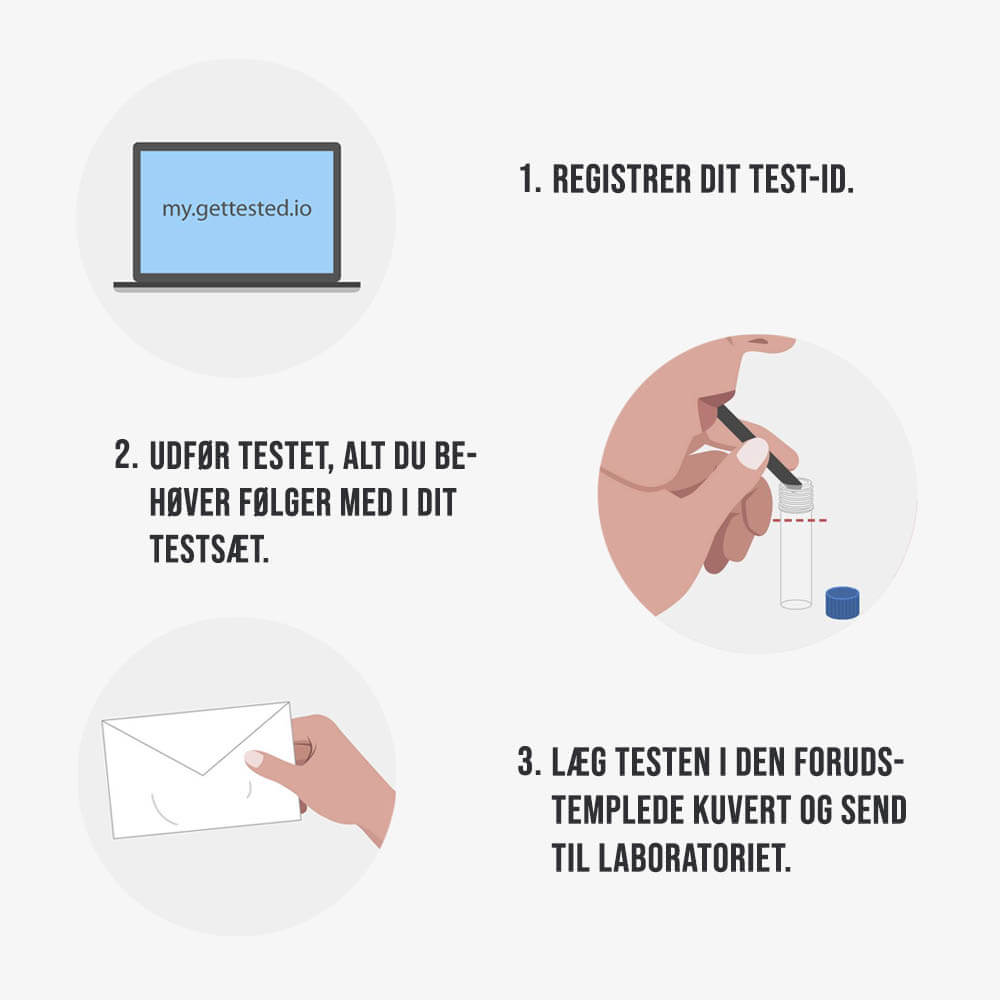 my.gettested.io

1. REGISTRER DIT TEST-ID.

2. UDFØR TESTET, ALT DU BEHØVER FØLGER MED I DIT TESTSÆT.

3. LÆG TESTEN I DEN FORUDSTEMPLEDE KUVERT OG SEND TIL LABORATORIET.